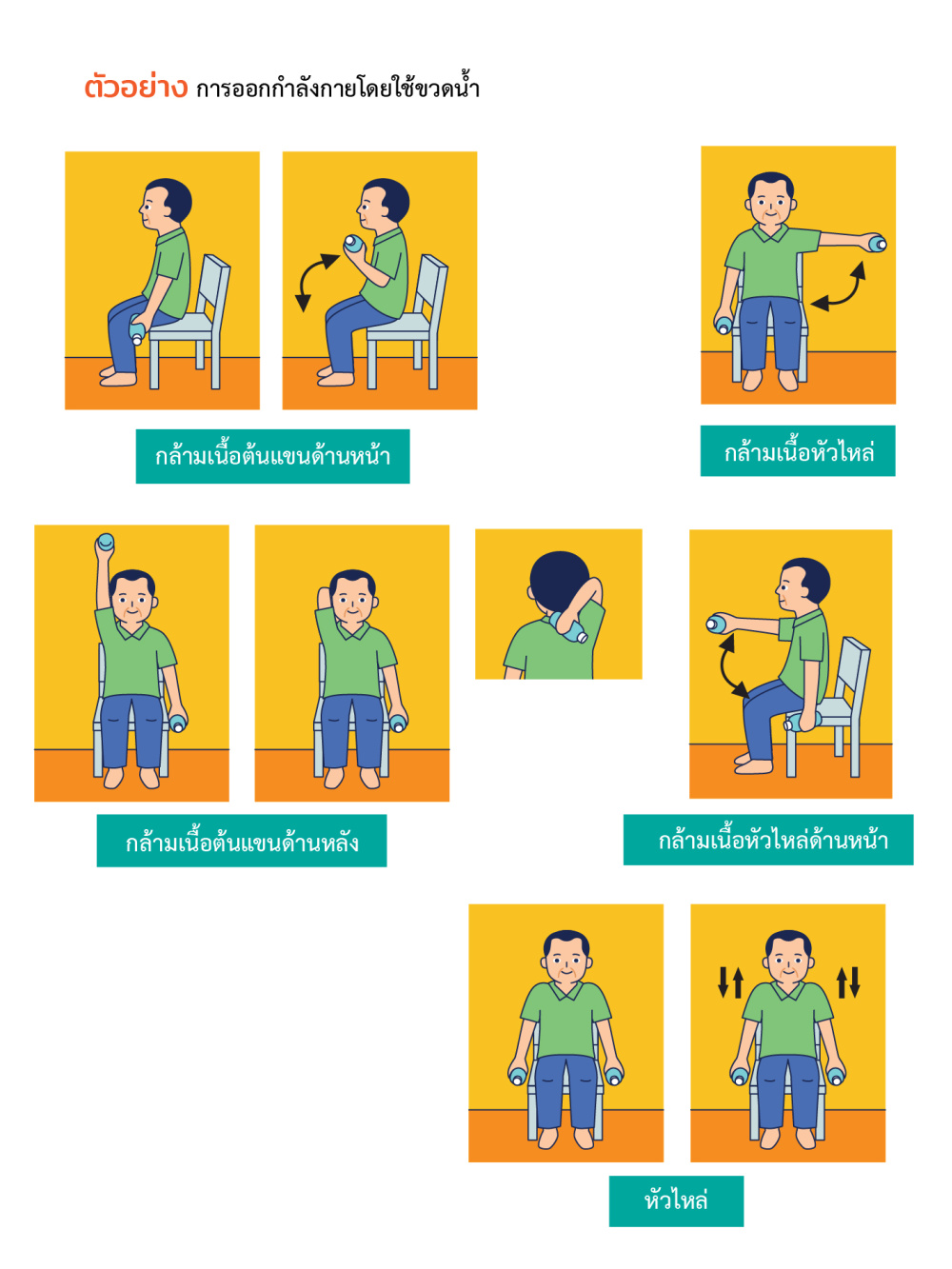 ตัวอย่าง การออกกำลังกายโดยใช้ขวดน้ำ

กล้ามเนื้อต้นแขนด้านหน้า

กล้ามเนื้อหัวไหล่

กล้ามเนื้อต้นแขนด้านหลัง

กล้ามเนื้อหัวไหล่ด้านหน้า

หัวไหล่