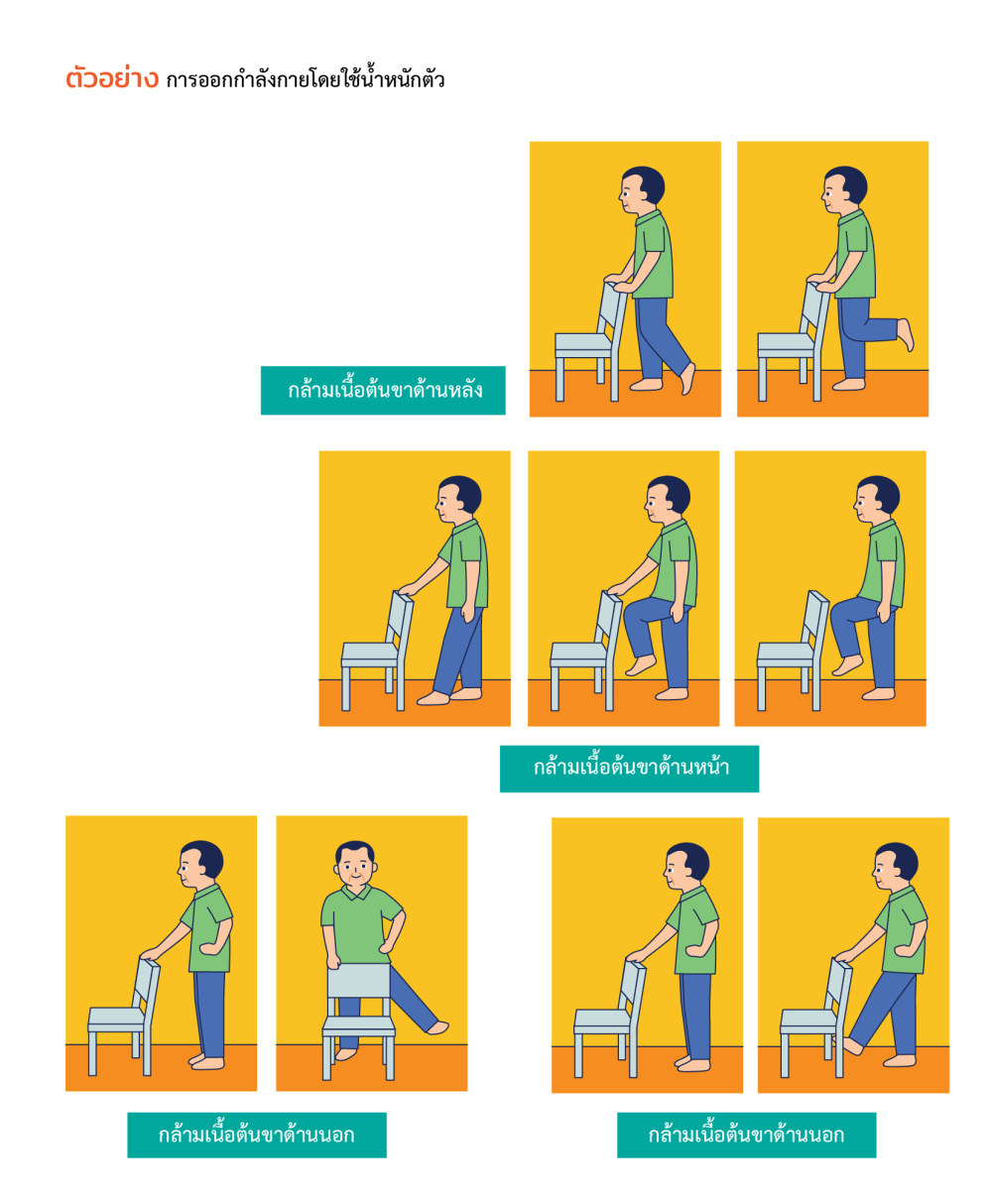 ตัวอย่าง การออกกำลังกายโดยใช้น้ำหนักตัว

กล้ามเนื้อต้นขาด้านหลัง

กล้ามเนื้อต้นขาด้านหน้า

กล้ามเนื้อต้นขาด้านนอก

กล้ามเนื้อต้นขาด้านนอก