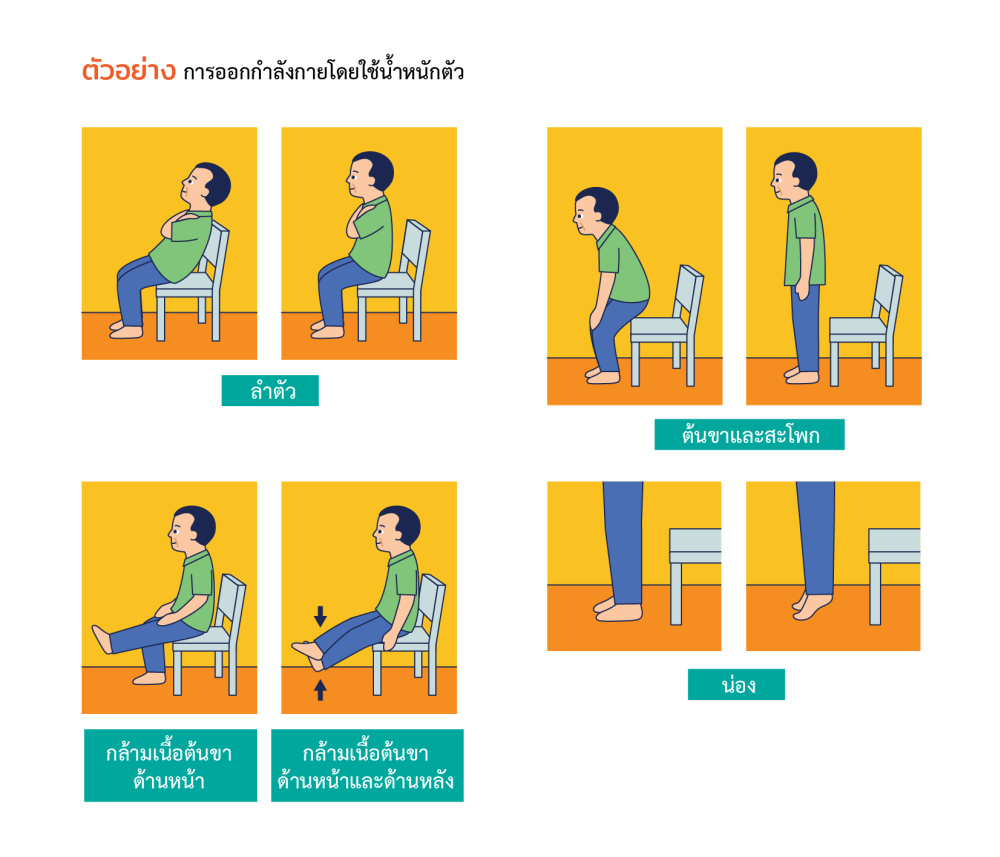 ตัวอย่าง การออกกำลังกายโดยใช้น้ำหนักตัว

ลำตัว

ต้นขาและสะโพก

กล้ามเนื้อต้นขา ด้านหน้า

กล้ามเนื้อต้นขา ด้านหน้าและด้านหลัง

น่อง